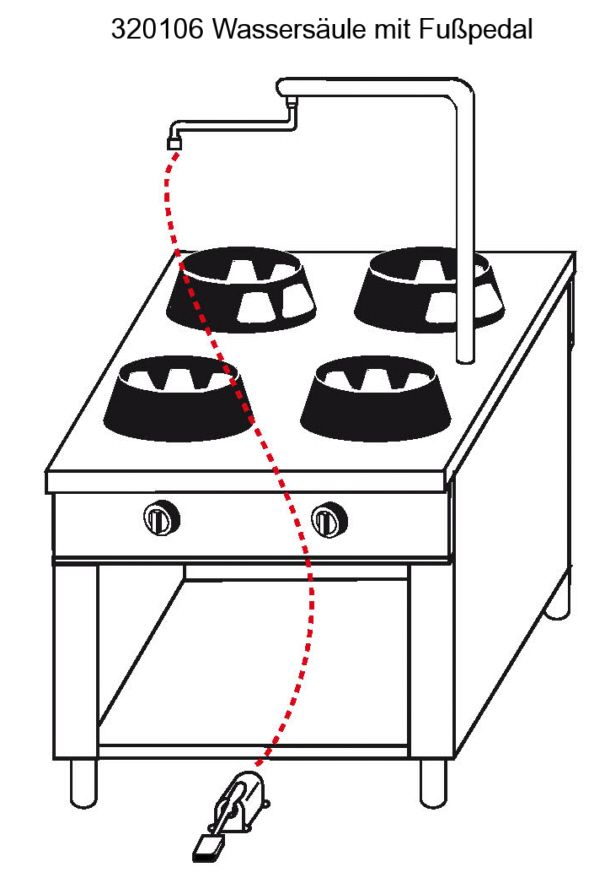 320106 Wassersäule mit Fußpedal