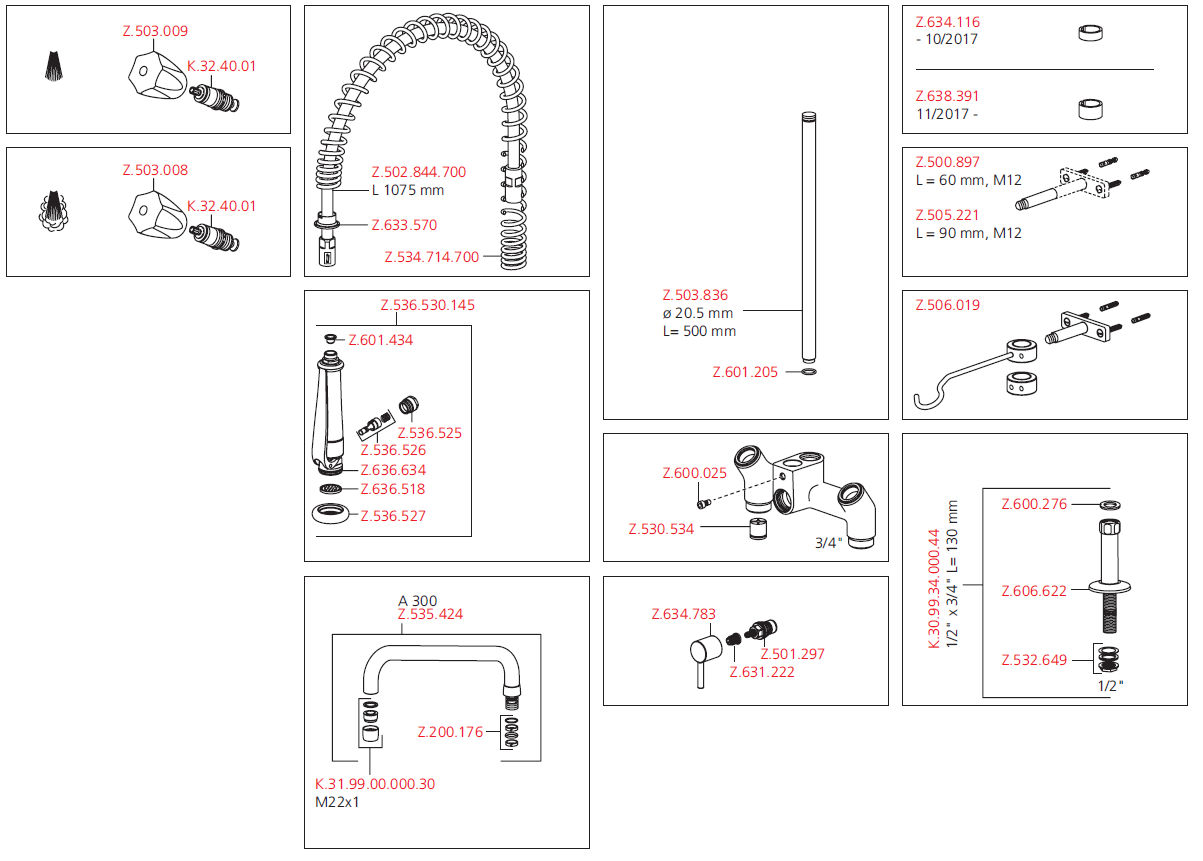 Z.503.009
K.32.40.01

Z.503.008
K.32.40.01

Z.502.844.700
L 1075 mm
Z.633.570
Z.534.714.700

Z.536.530.145
Z.601.434
Z.536.525
Z.536.526
Z.636.634
Z.636.518
Z.536.527

A 300
Z.535.424
Z.200.176
K.31.99.00.000.30
M22x1

Z.503.836
ø 20.5 mm
L= 500 mm
Z.601.205

Z.600.025
Z.530.534
3/4"

Z.634.783
Z.501.297
Z.631.222

Z.634.116
- 10/2017

Z.638.391
11/2017 -

Z.500.897
L = 60 mm, M12
Z.505.221
L = 90 mm, M12

Z.506.019

K.30.99.34.000.44
1/2" x 3/4" L= 130 mm
Z.600.276
Z.606.622
Z.532.649
1/2"