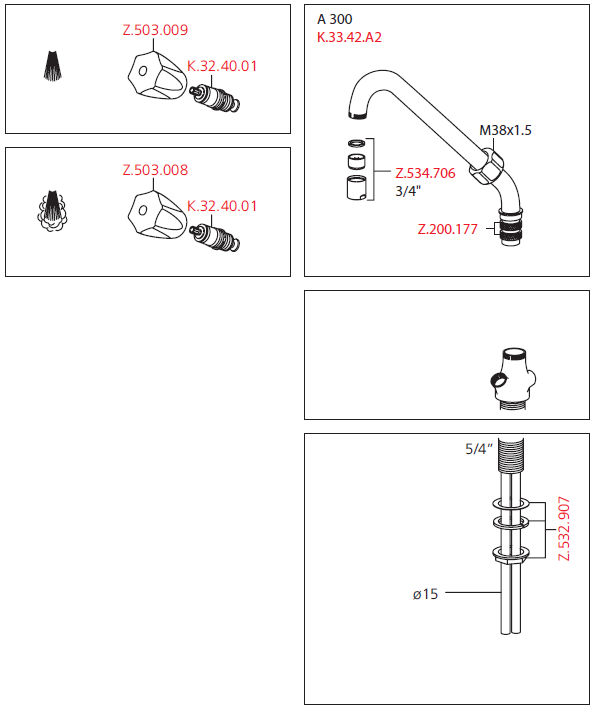 Z.503.009
K.32.40.01

Z.503.008
K.32.40.01

A 300
K.33.42.A2
M38x1.5
Z.534.706
3/4"
Z.200.177

5/4"
Z.532.907
ø15